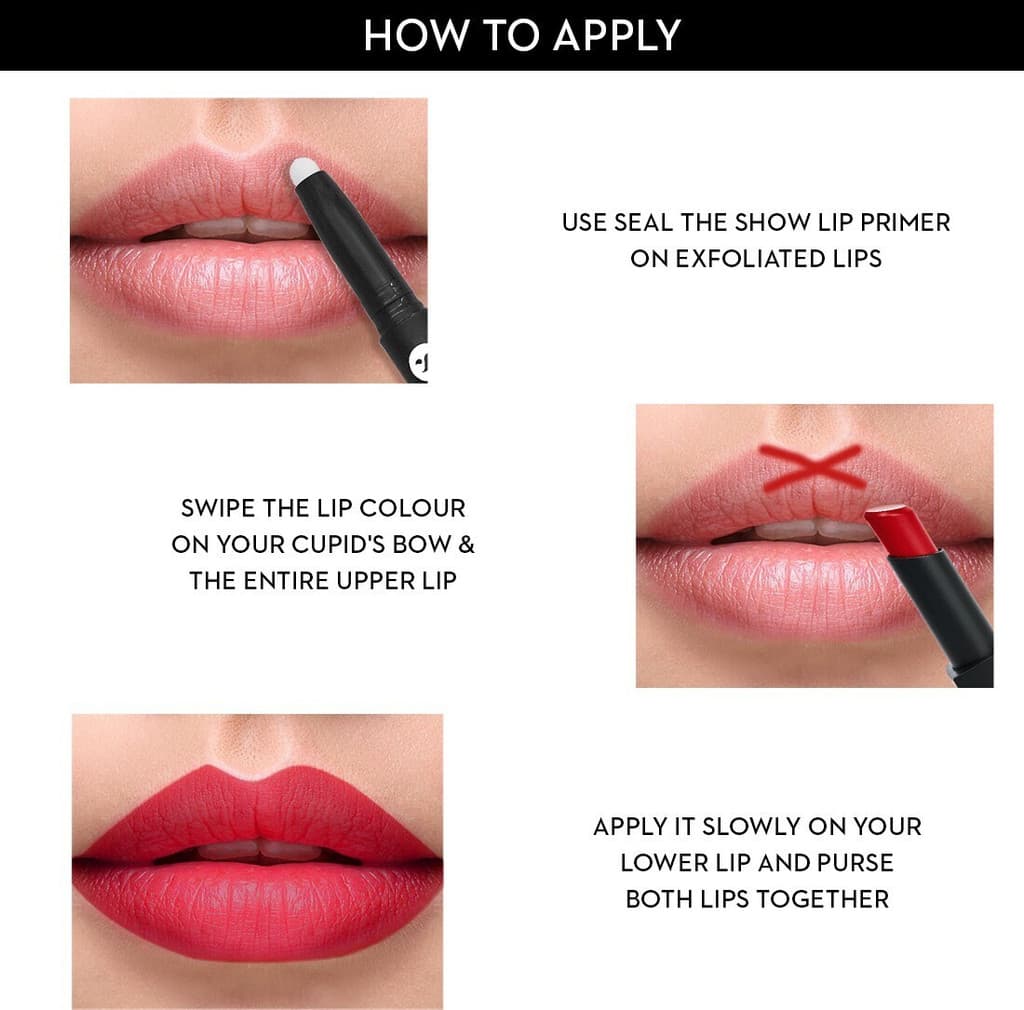 HOW TO APPLY

USE SEAL THE SHOW LIP PRIMER ON EXFOLIATED LIPS

SWIPE THE LIP COLOUR ON YOUR CUPID'S BOW & THE ENTIRE UPPER LIP

APPLY IT SLOWLY ON YOUR LOWER LIP AND PURSE BOTH LIPS TOGETHER