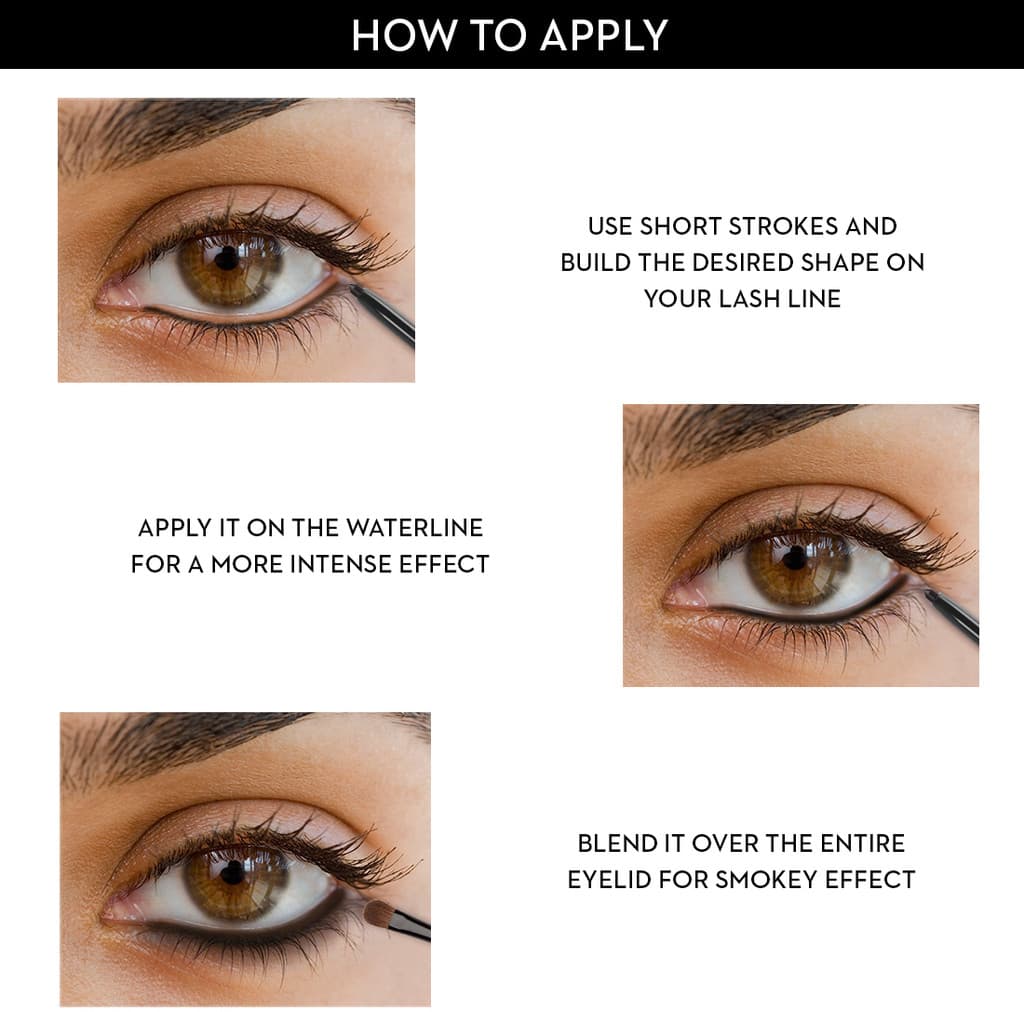 HOW TO APPLY

USE SHORT STROKES AND BUILD THE DESIRED SHAPE ON YOUR LASH LINE

APPLY IT ON THE WATERLINE FOR A MORE INTENSE EFFECT

BLEND IT OVER THE ENTIRE EYELID FOR SMOKEY EFFECT