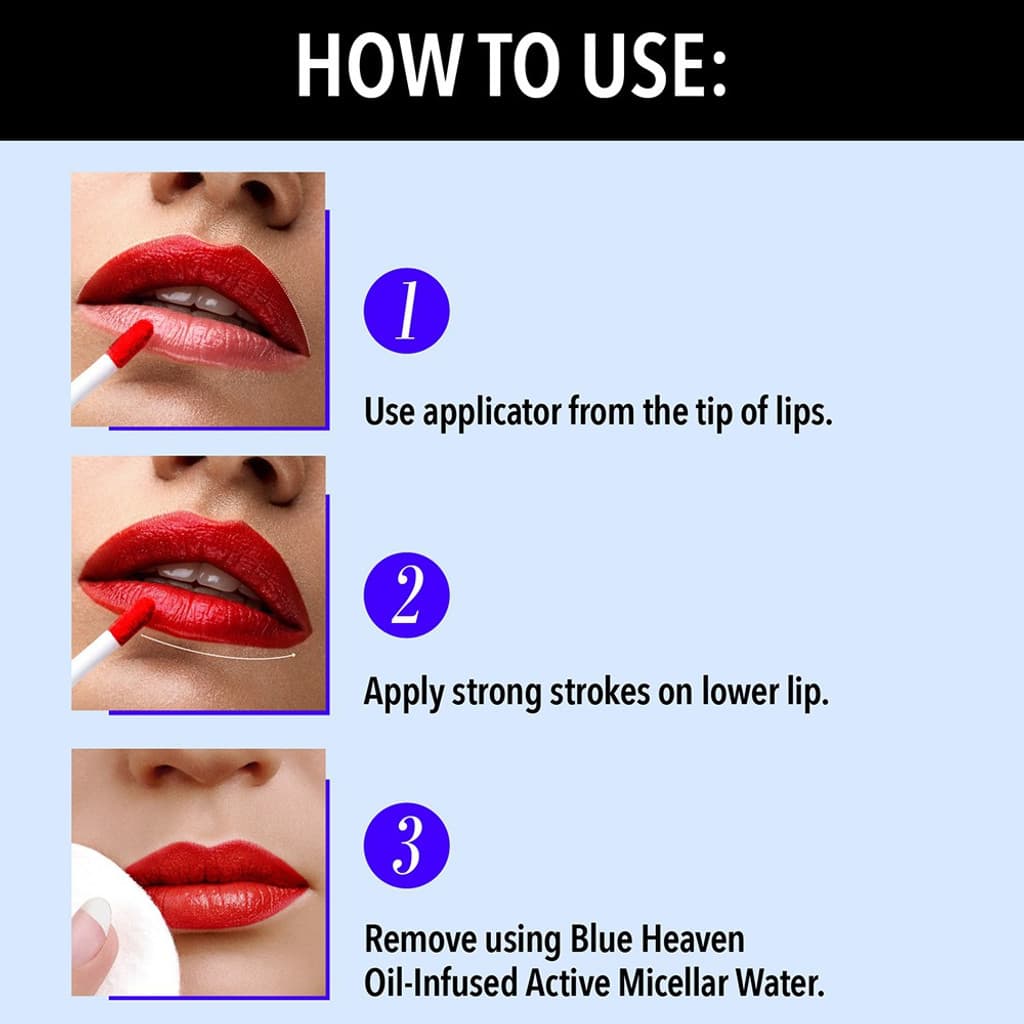 HOW TO USE:

1

Use applicator from the tip of lips.

2

Apply strong strokes on lower lip.

3

Remove using Blue Heaven Oil-Infused Active Micellar Water.