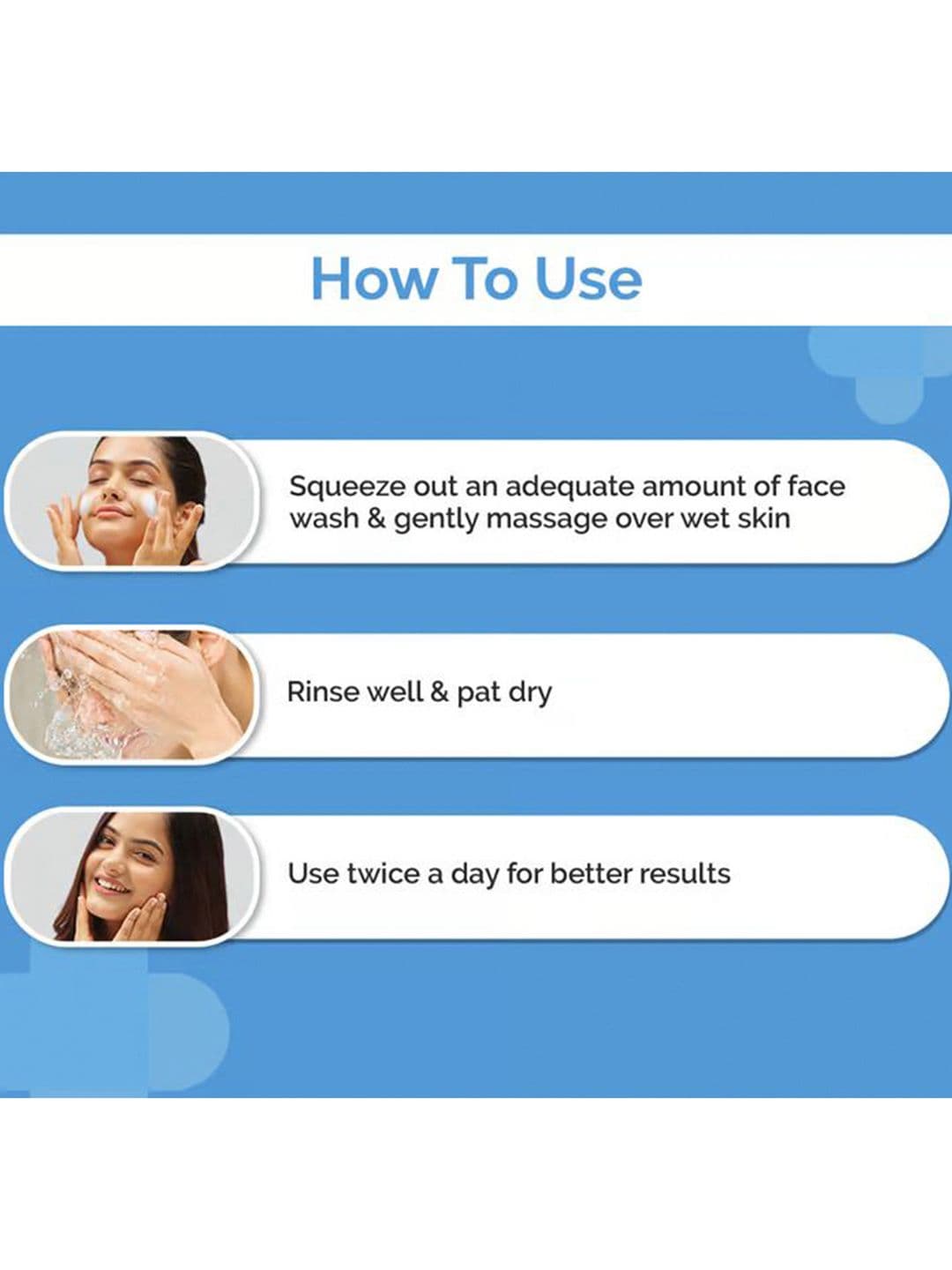 How To Use

Squeeze out an adequate amount of face wash & gently massage over wet skin

Rinse well & pat dry

Use twice a day for better results