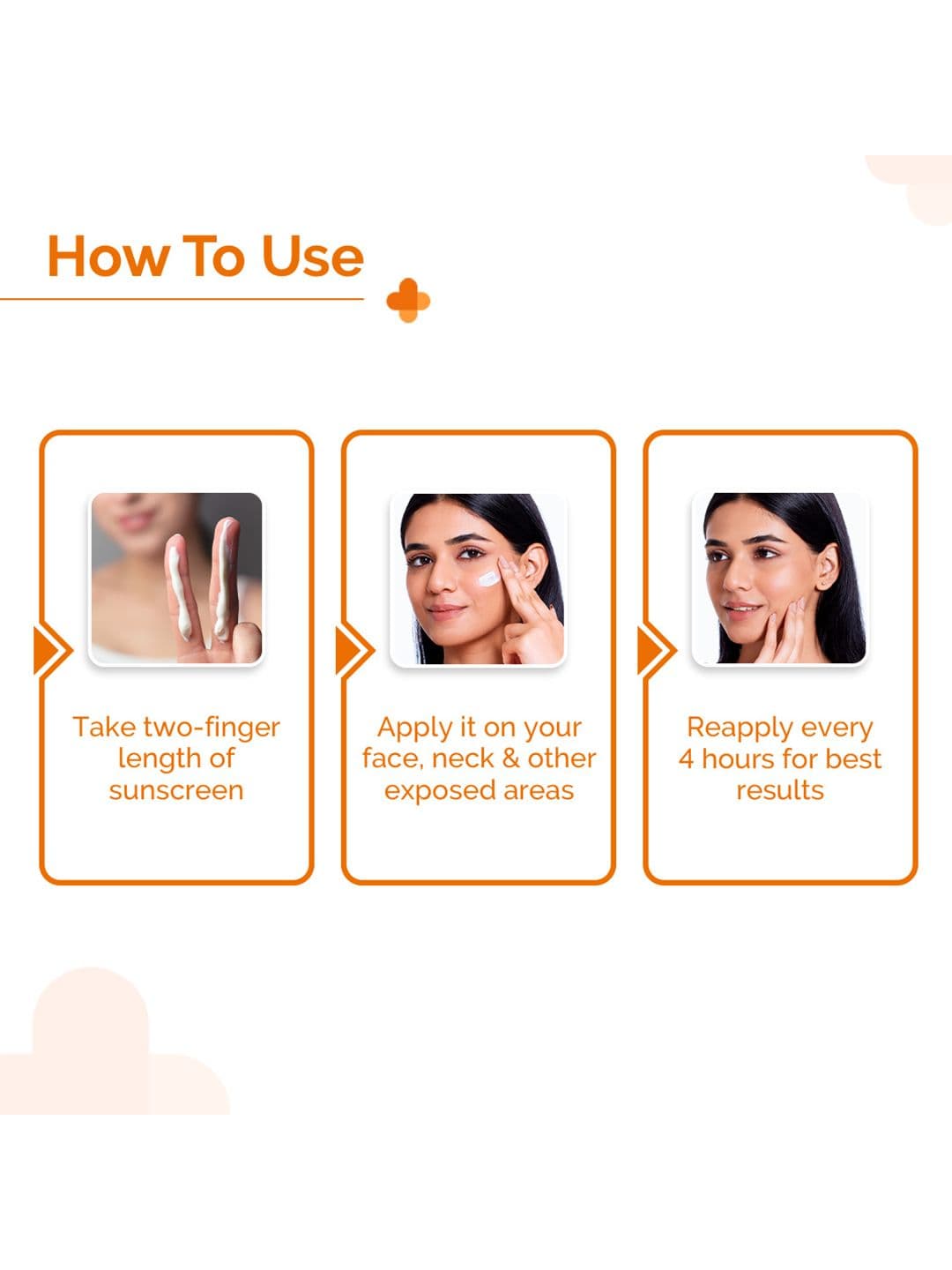 How To Use

Take two-finger length of sunscreen

Apply it on your face, neck & other exposed areas

Reapply every 4 hours for best results