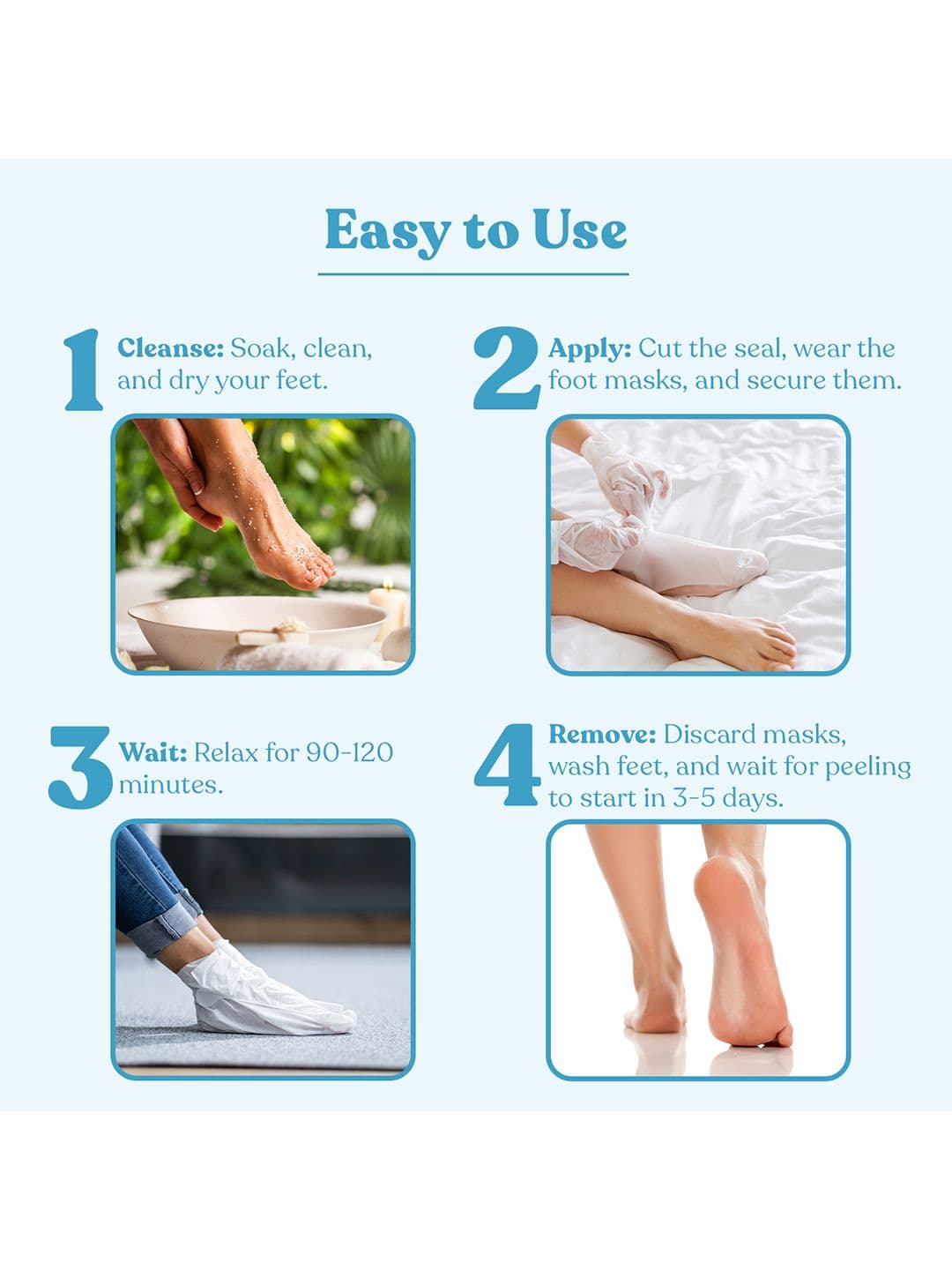 Easy to Use

1 Cleanse: Soak, clean, and dry your feet.

2 Apply: Cut the seal, wear the foot masks, and secure them.

3 Wait: Relax for 90-120 minutes.

4 Remove: Discard masks, wash feet, and wait for peeling to start in 3-5 days.