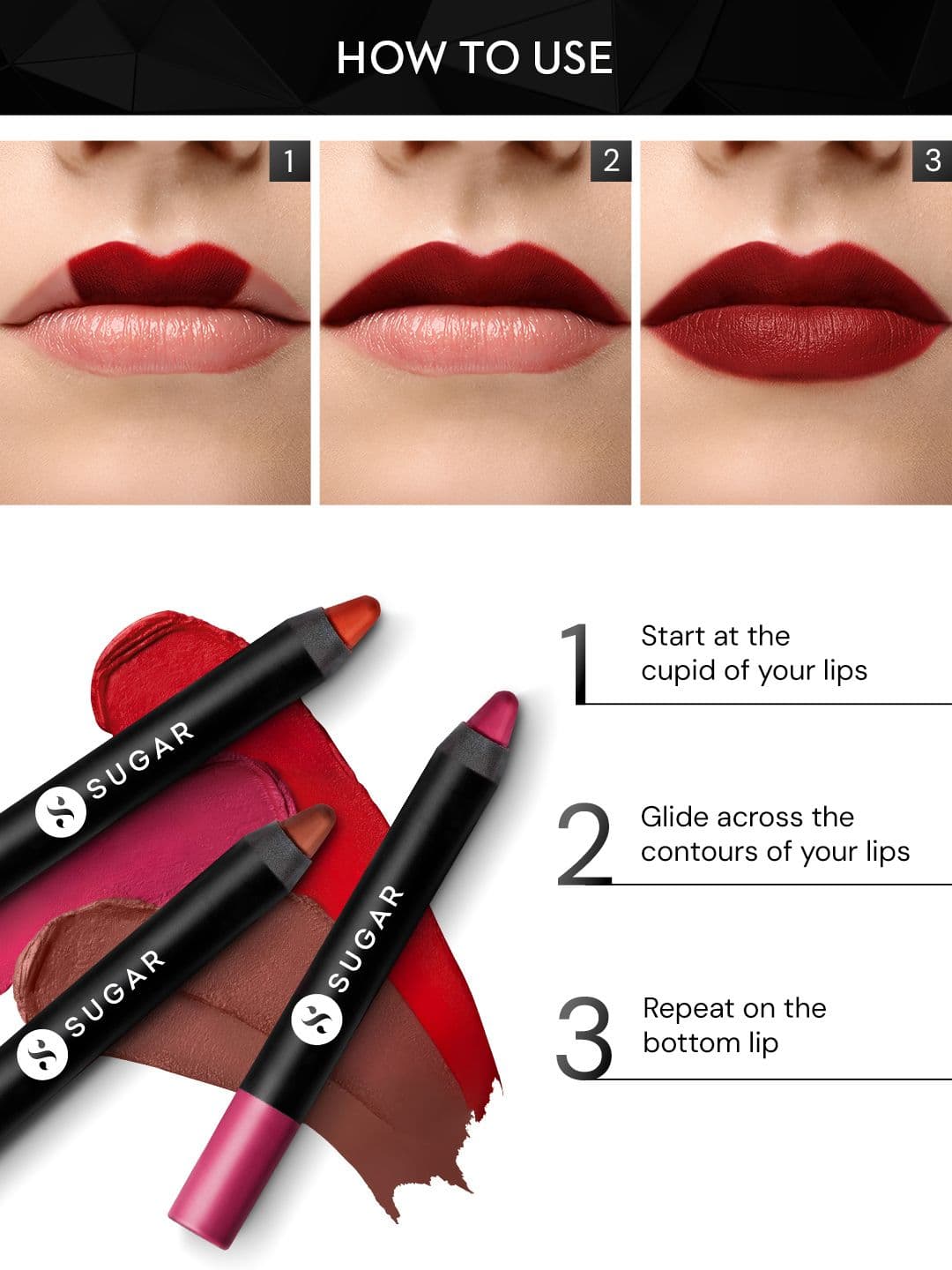 HOW TO USE

1

2

3

SUGAR

SUGAR

SUGAR

1 Start at the cupid of your lips

2 Glide across the contours of your lips

3 Repeat on the bottom lip