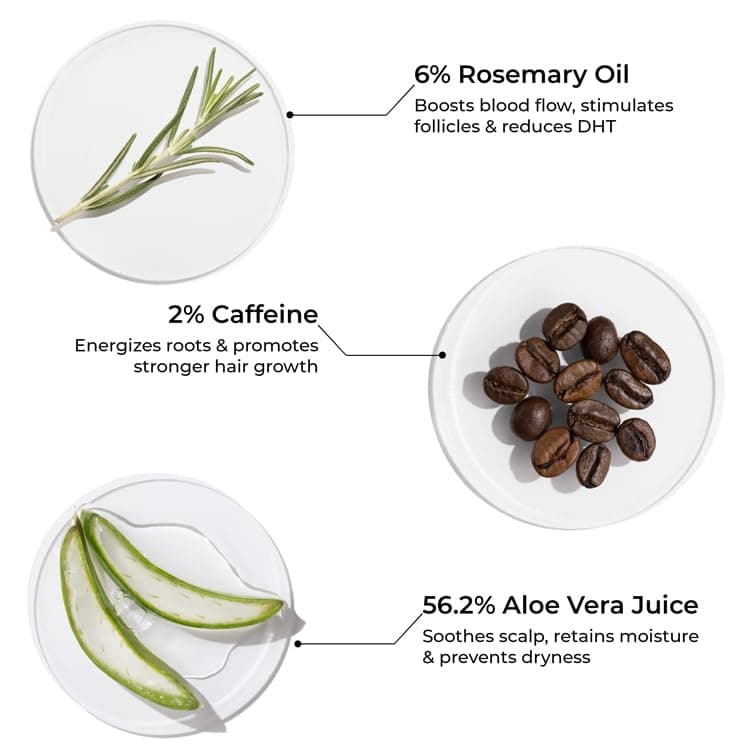 6% Rosemary Oil
Boosts blood flow, stimulates follicles & reduces DHT

2% Caffeine
Energizes roots & promotes stronger hair growth

56.2% Aloe Vera Juice
Soothes scalp, retains moisture & prevents dryness