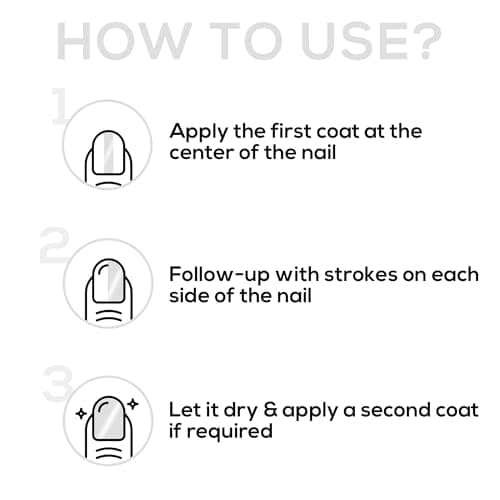 HOW TO USE?

1

Apply the first coat at the center of the nail

2

Follow-up with strokes on each side of the nail

3

Let it dry & apply a second coat if required