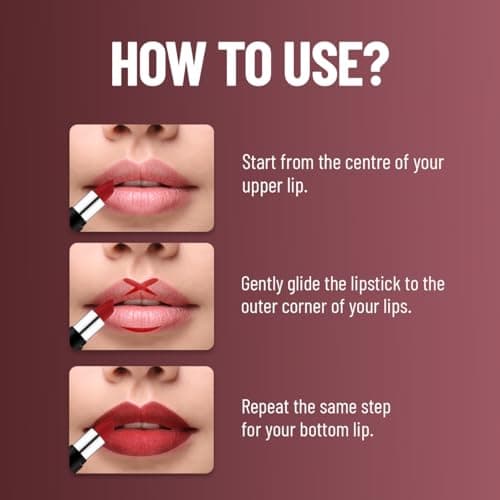 HOW TO USE?

Start from the centre of your upper lip.

Gently glide the lipstick to the outer corner of your lips.

Repeat the same step for your bottom lip.