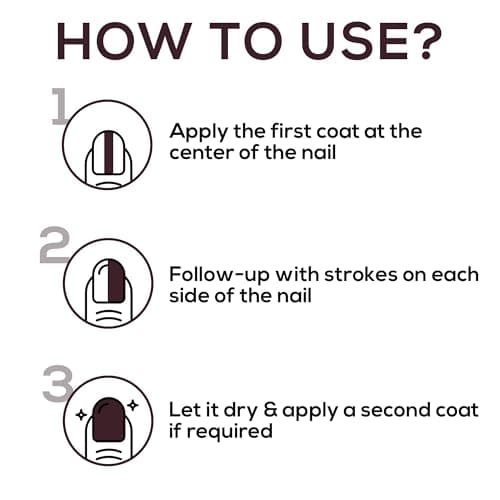 HOW TO USE?

1

Apply the first coat at the center of the nail

2

Follow-up with strokes on each side of the nail

3

Let it dry & apply a second coat if required