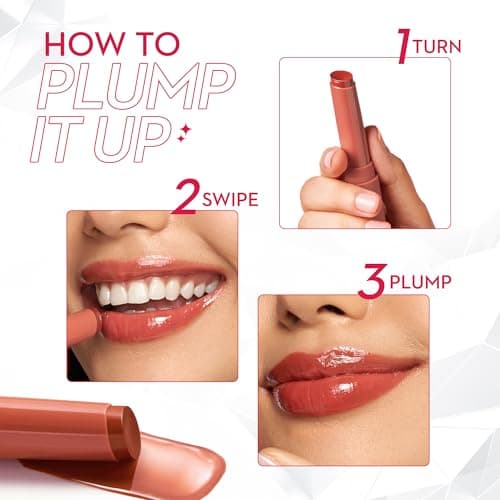 HOW TO
PLUMP
IT UP

1 TURN

2 SWIPE

3 PLUMP