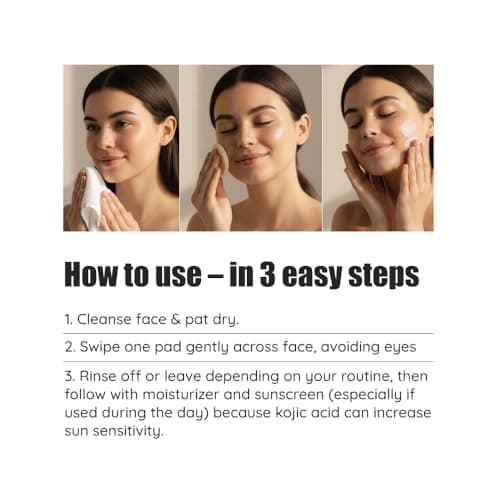 How to use – in 3 easy steps

1. Cleanse face & pat dry.

2. Swipe one pad gently across face, avoiding eyes

3. Rinse off or leave depending on your routine, then follow with moisturizer and sunscreen (especially if used during the day) because kojic acid can increase sun sensitivity.