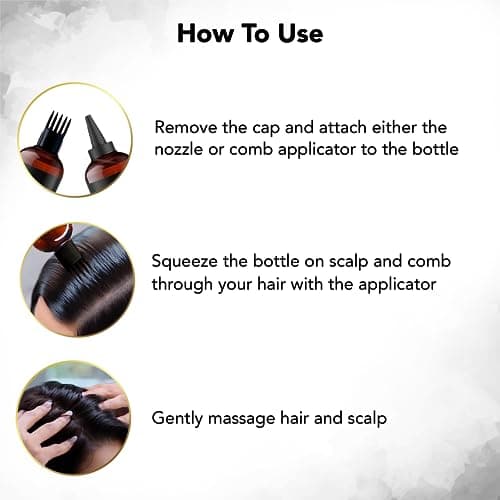 How To Use

Remove the cap and attach either the nozzle or comb applicator to the bottle

Squeeze the bottle on scalp and comb through your hair with the applicator

Gently massage hair and scalp