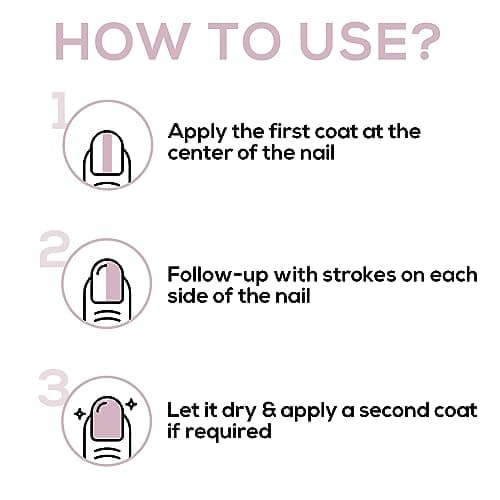 HOW TO USE?

1

Apply the first coat at the center of the nail

2

Follow-up with strokes on each side of the nail

3

Let it dry & apply a second coat if required