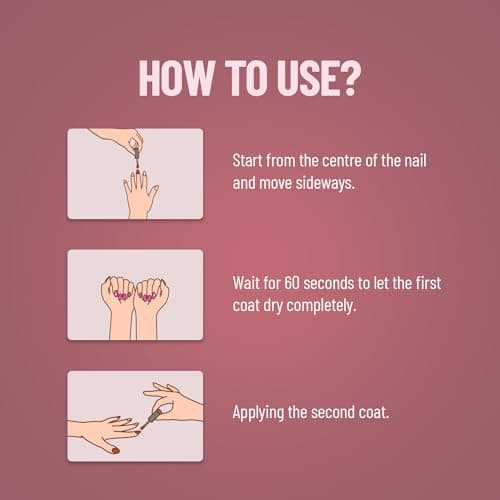 HOW TO USE?

Start from the centre of the nail and move sideways.

Wait for 60 seconds to let the first coat dry completely.

Applying the second coat.